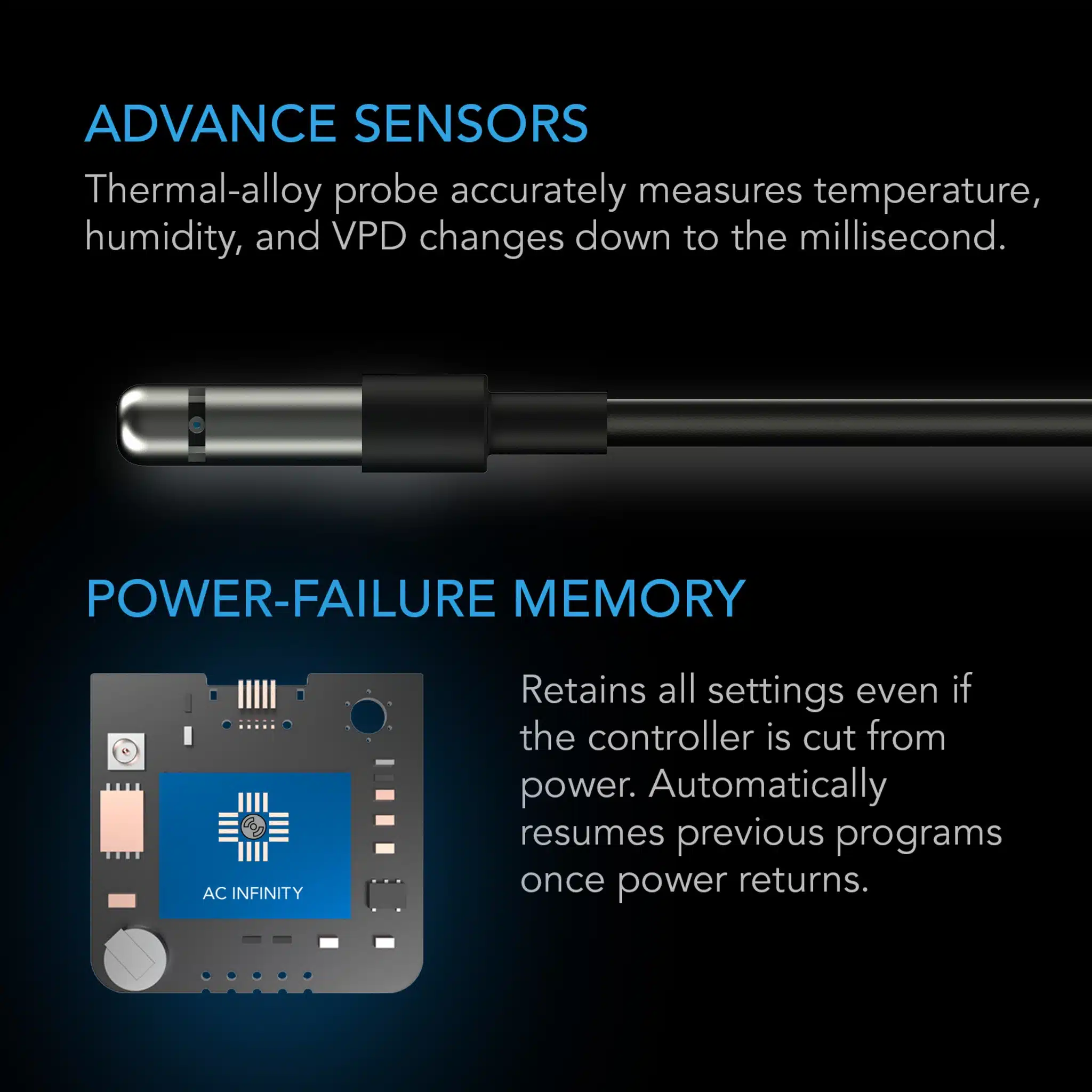 ADVANCE SENSORS

Thermal-alloy probe accurately measures temperature, humidity, and VPD changes down to the millisecond.

POWER-FAILURE MEMORY

AC INFINITY

Retains all settings even if the controller is cut from power. Automatically resumes previous programs once power returns.