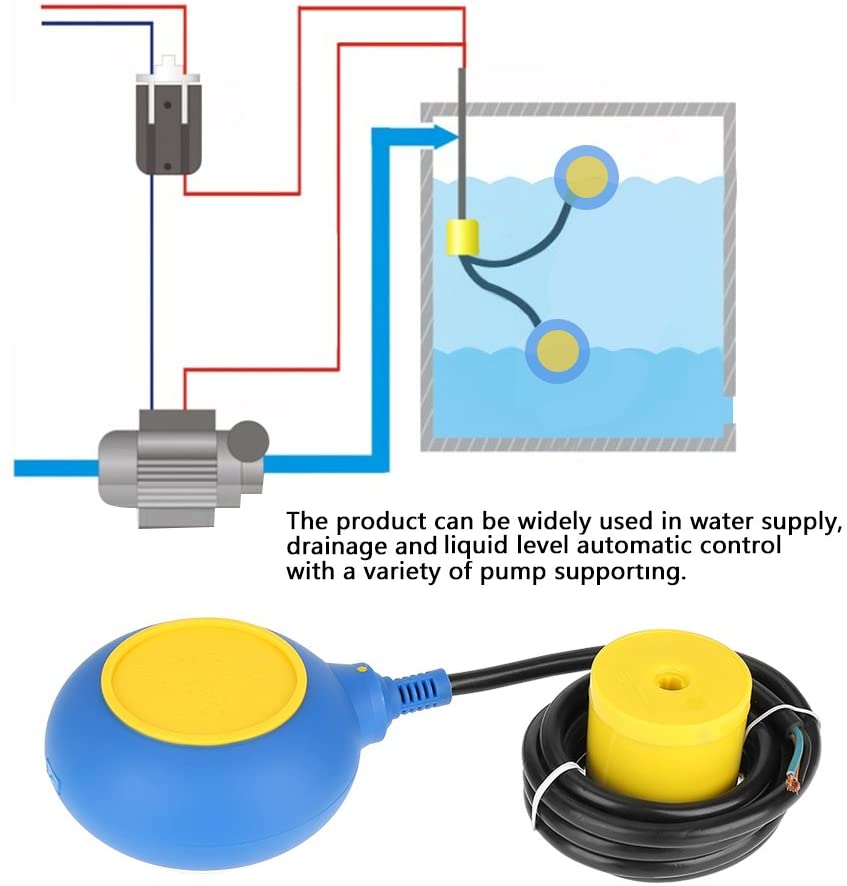 The product can be widely used in water supply, drainage and liquid level automatic control with a variety of pump supportıng.