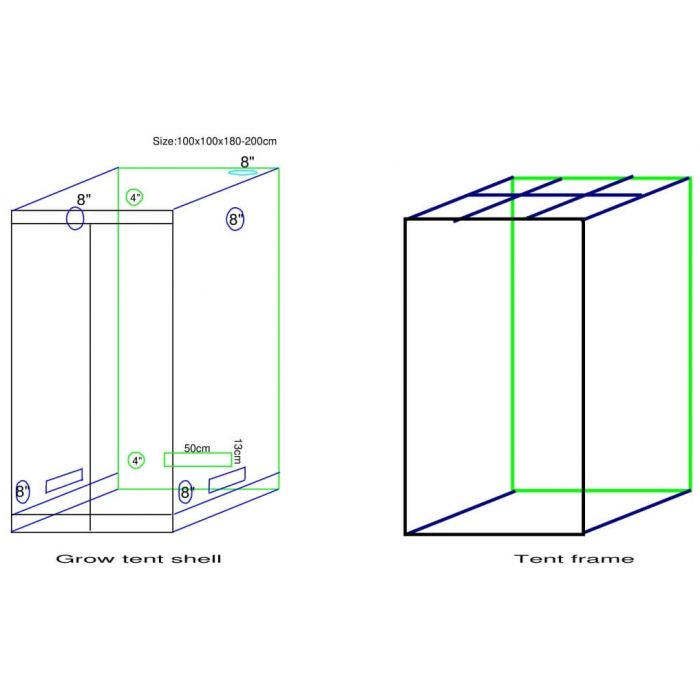 Size:100x100x180-200cm

8"

8"

4"

8"

50cm

13cm

4"

8"

8"

Grow tent shell

Tent frame