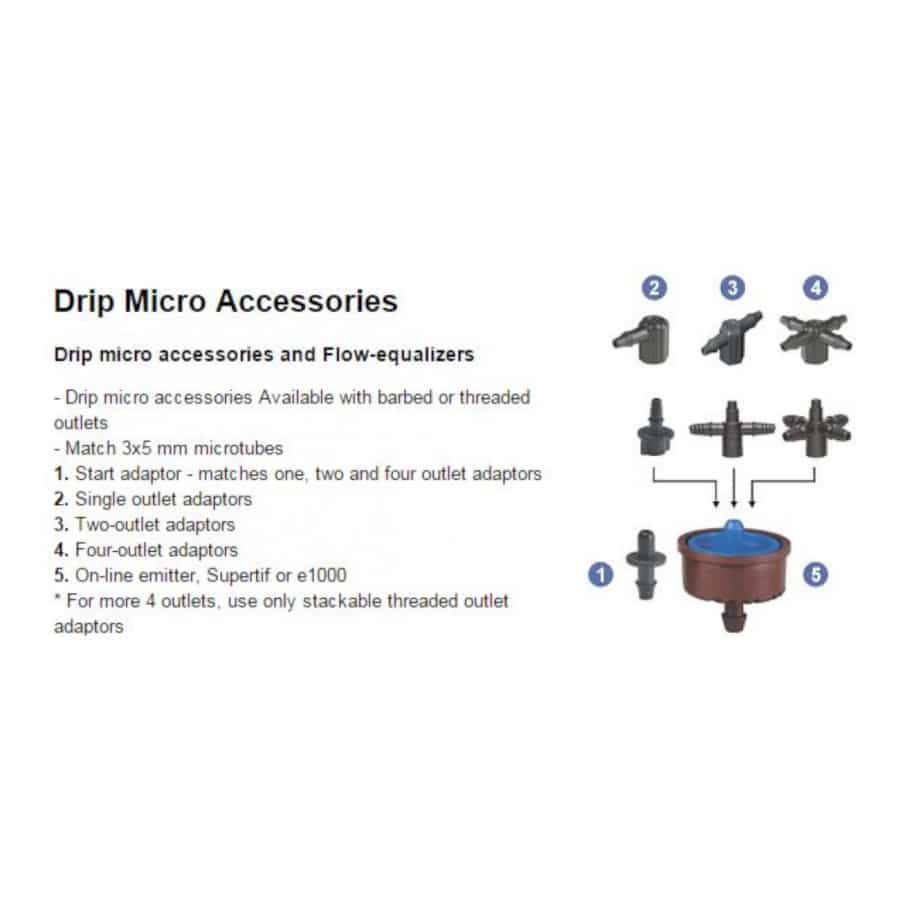 Drip Micro Accessories

Drip micro accessories and Flow-equalizers

- Drip micro accessories Available with barbed or threaded outlets
- Match 3x5 mm microtubes
1. Start adaptor - matches one, two and four outlet adaptors
2. Single outlet adaptors
3. Two-outlet adaptors
4. Four-outlet adaptors
5. On-line emitter, Supertif or e1000
* For more 4 outlets, use only stackable threaded outlet adaptors

2
3
4
1
5